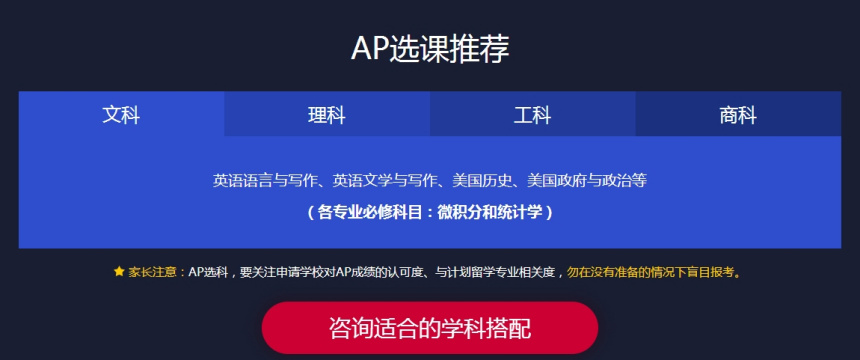 AP选课推荐

文科 理科 工科 商科

英语语言与写作、英语文学与写作、美国历史、美国政府与政治等

（各专业必修科目：微积分和统计学）

★ 家长注意：AP选科，要关注申请学校对AP成绩的认可度、与计划留学专业相关度，勿在没有准备的情况下盲目报考。

咨询适合的学科搭配