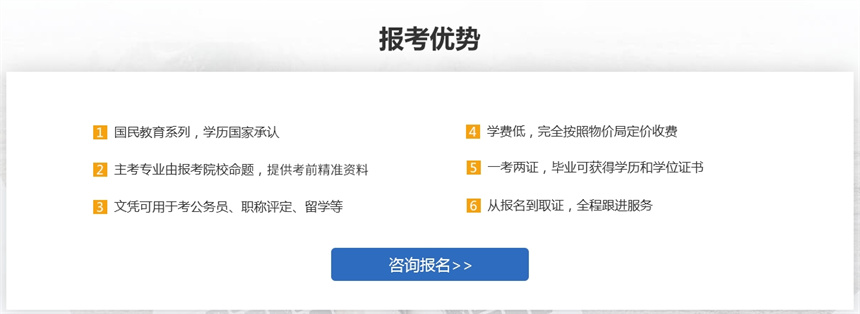 报考优势

1 国民教育系列，学历国家承认

2 主考专业由报考院校命题，提供考前精准资料

3 文凭可用于考公务员、职称评定、留学等

4 学费低，完全按照物价局定价收费

5 一考两证，毕业可获得学历和学位证书

6 从报名到取证，全程跟进服务

咨询报名>>