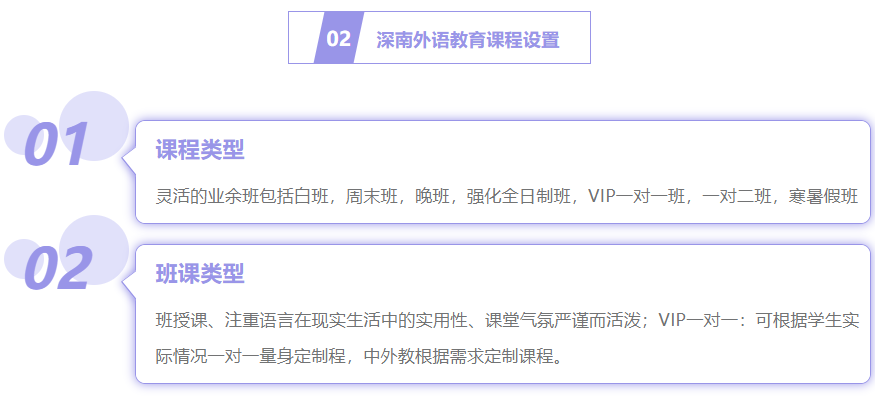 02 深南外语教育课程设置

01

课程类型

灵活的业余班包括白班，周末班，晚班，强化全日制班，VIP一对一班，一对二班，寒暑假班

02

班课类型

班授课、注重语言在现实生活中的实用性、课堂气氛严谨而活泼；VIP一对一：可根据学生实际情况一对一量身定制程，中外教根据需求定制课程。