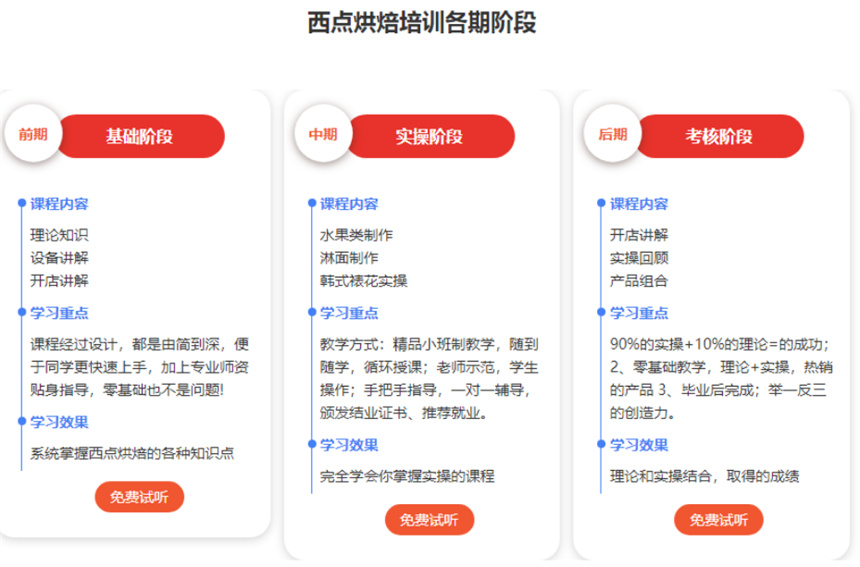 西点烘焙培训各期阶段

前期 基础阶段

课程内容

理论知识
设备讲解
开店讲解

学习重点

课程经过设计，都是由简到深，便于同学更快速上手，加上专业师资贴身指导，零基础也不是问题!

学习效果

系统掌握西点烘焙的各种知识点

免费试听

中期 实操阶段

课程内容

水果类制作
淋面制作
韩式裱花实操

学习重点

教学方式：精品小班制教学，随到随学，循环授课；老师示范，学生操作；手把手指导，一对一辅导，颁发结业证书、推荐就业。

学习效果

完全学会你掌握实操的课程

免费试听

后期 考核阶段

课程内容

开店讲解
实操回顾
产品组合

学习重点

90%的实操+10%的理论=的成功；2、零基础教学，理论+实操，热销的产品 3、毕业后完成；举一反三的创造力。

学习效果

理论和实操结合，取得的成绩

免费试听