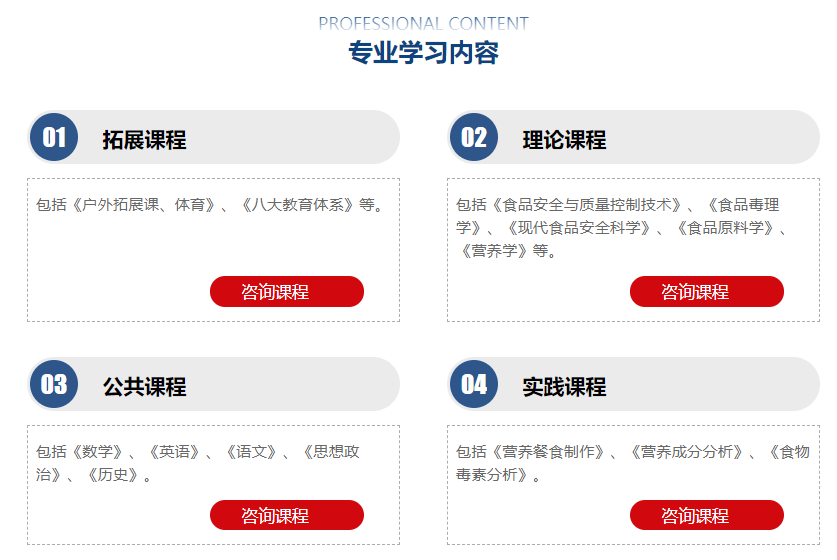 PROFESSIONAL CONTENT
专业学习内容

01 拓展课程

包括《户外拓展课、体育》、《八大教育体系》等。

咨询课程

02 理论课程

包括《食品安全与质量控制技术》、《食品毒理学》、《现代食品安全科学》、《食品原料学》、《营养学》等。

咨询课程

03 公共课程

包括《数学》、《英语》、《语文》、《思想政治》、《历史》。

咨询课程

04 实践课程

包括《营养餐食制作》、《营养成分分析》、《食物毒素分析》。

咨询课程