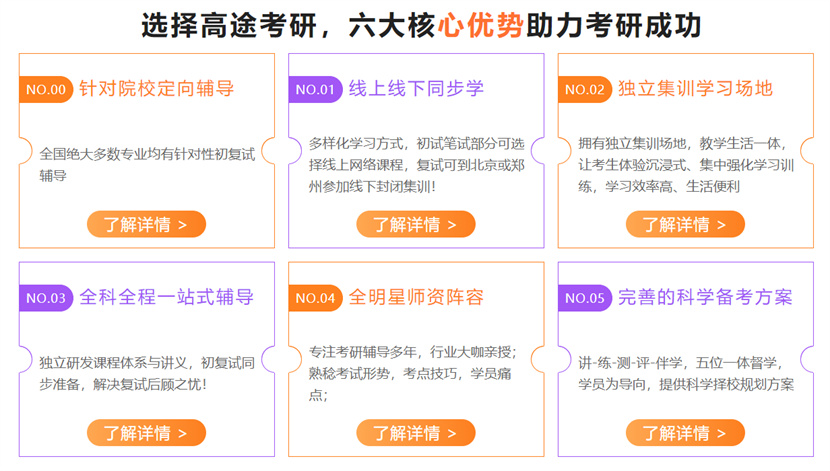 选择高途考研，六大核心优势助力考研成功

NO.00 针对院校定向辅导

全国绝大多数专业均有针对性初复试辅导

了解详情 >

NO.01 线上线下同步学

多样化学习方式，初试笔试部分可选择线上网络课程，复试可到北京或郑州参加线下封闭集训！

了解详情 >

NO.02 独立集训学习场地

拥有独立集训场地，教学生活一体，让考生体验沉浸式、集中强化学习训练，学习效率高、生活便利

了解详情 >

NO.03 全科全程一站式辅导

独立研发课程体系与讲义，初复试同步准备，解决复试后顾之忧！

了解详情 >

NO.04 全明星师资阵容

专注考研辅导多年，行业大咖亲授；熟稔考试形势，考点技巧，学员痛点；

了解详情 >

NO.05 完善的科学备考方案

讲-练-测-评-伴学，五位一体督学，学员为导向，提供科学择校规划方案

了解详情 >